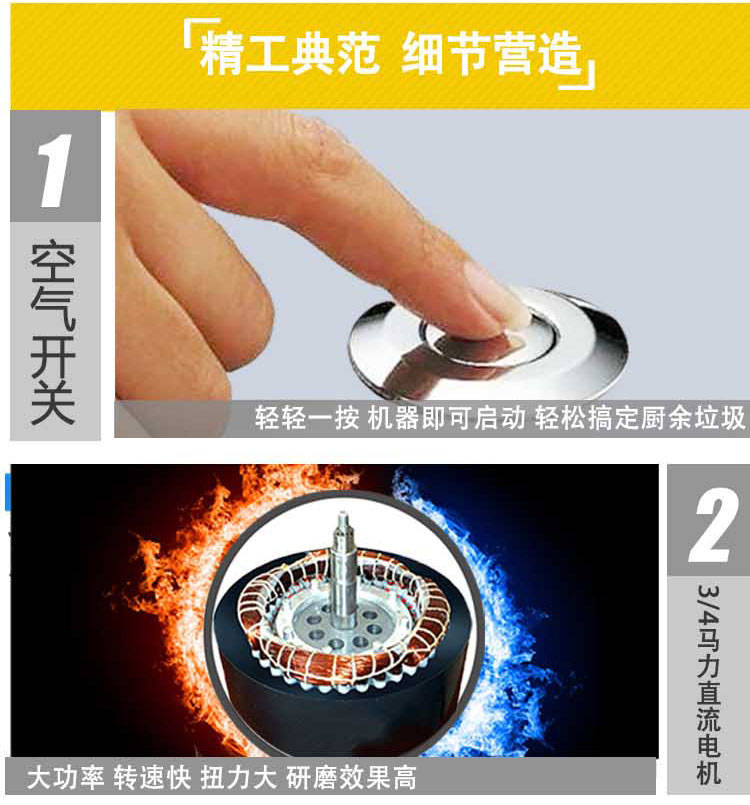 「精工典范 细节营造」

1

空气开关

轻轻一按 机器即可启动 轻松搞定厨余垃圾

2

3/4马力直流电机

大功率 转速快 扭力大 研磨效果高